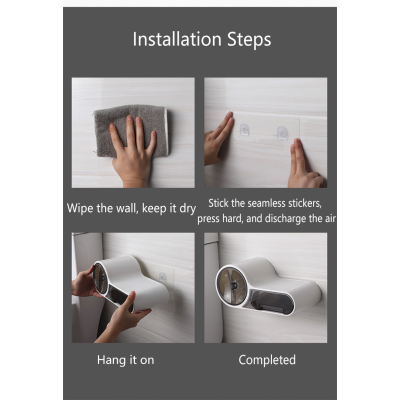 Installation Steps

Wipe the wall, keep it dry

Stick the seamless stickers, press hard, and discharge the air

Hang it on

Completed